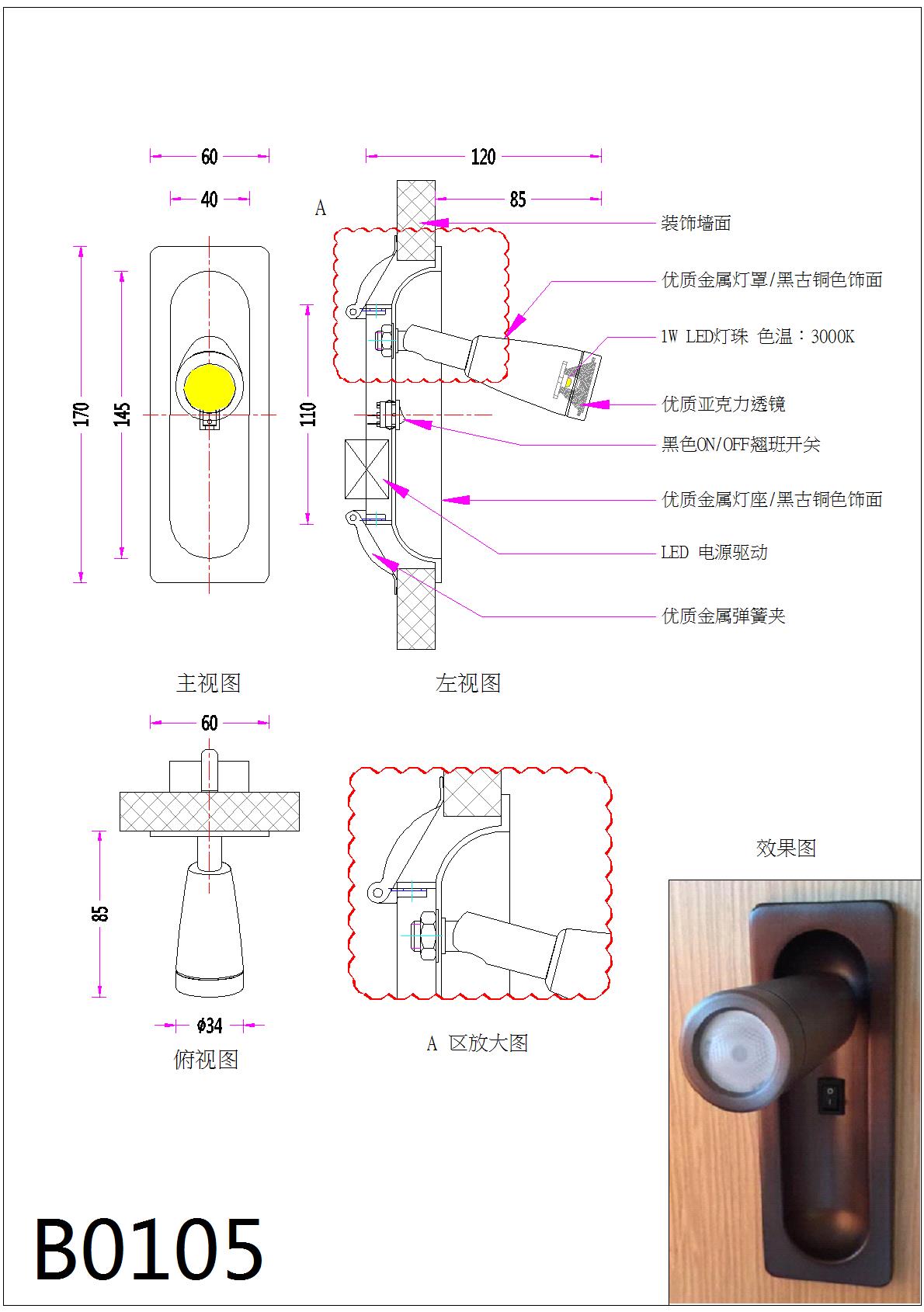 60

40

170

145

主视图

120

85

A

110

装饰墙面

优质金属灯罩/黑古铜色饰面

1W LED灯珠 色温：3000K

优质亚克力透镜

黑色ON/OFF翘班开关

优质金属灯座/黑古铜色饰面

LED 电源驱动

优质金属弹簧夹

左视图

60

85

φ34

俯视图

A 区放大图

效果图

B0105