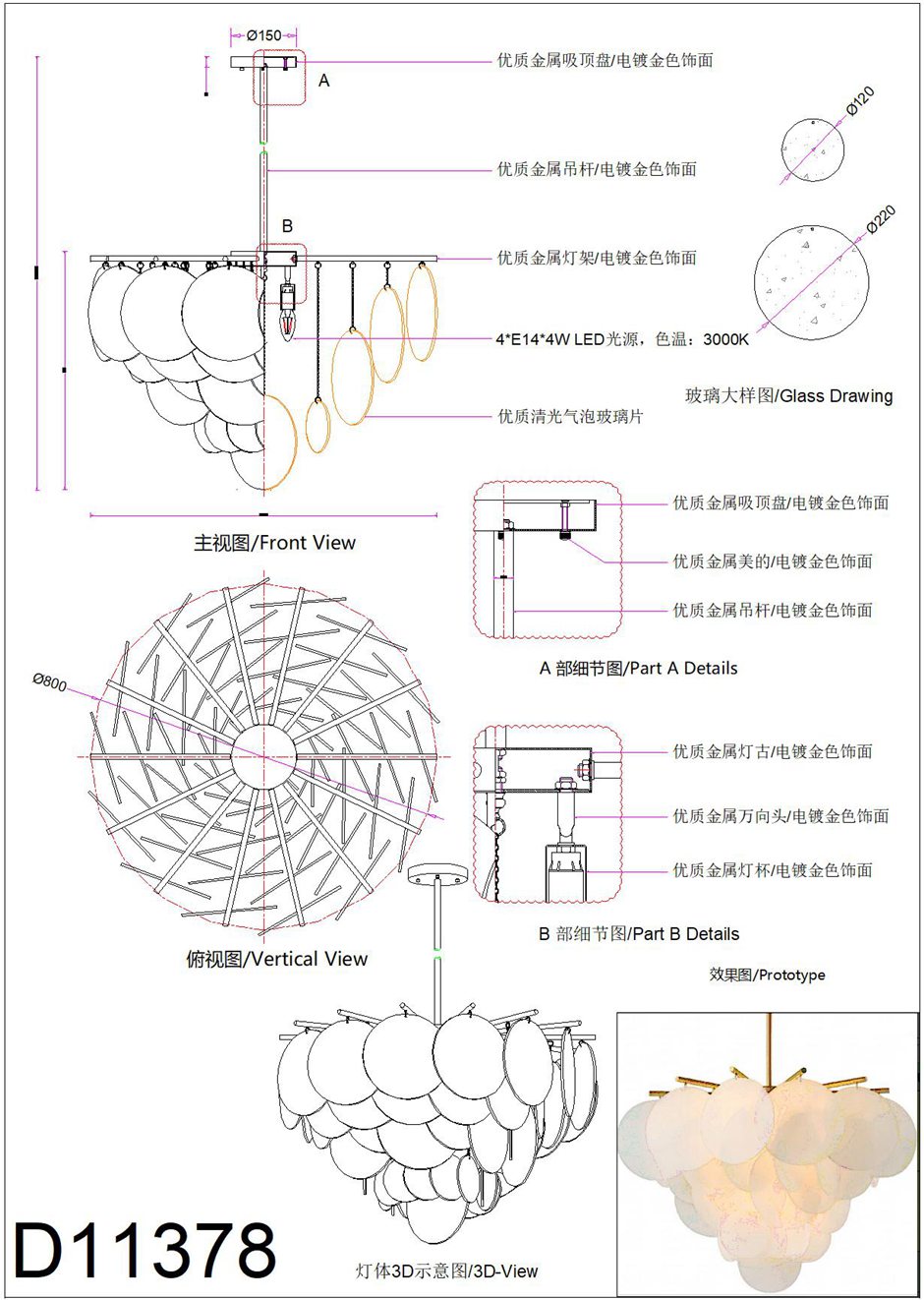 Ø150

A

优质金属吸顶盘/电镀金色饰面

优质金属吊杆/电镀金色饰面

B

优质金属灯架/电镀金色饰面

4*E14*4W LED光源，色温：3000K

优质清光气泡玻璃片

Ø120

Ø220

玻璃大样图/Glass Drawing

主视图/Front View

优质金属吸顶盘/电镀金色饰面

优质金属美的/电镀金色饰面

优质金属吊杆/电镀金色饰面

A 部细节图/Part A Details

Ø800

优质金属灯古/电镀金色饰面

优质金属万向头/电镀金色饰面

优质金属灯杯/电镀金色饰面

B 部细节图/Part B Details

俯视图/Vertical View

效果图/Prototype

D11378

灯体3D示意图/3D-View